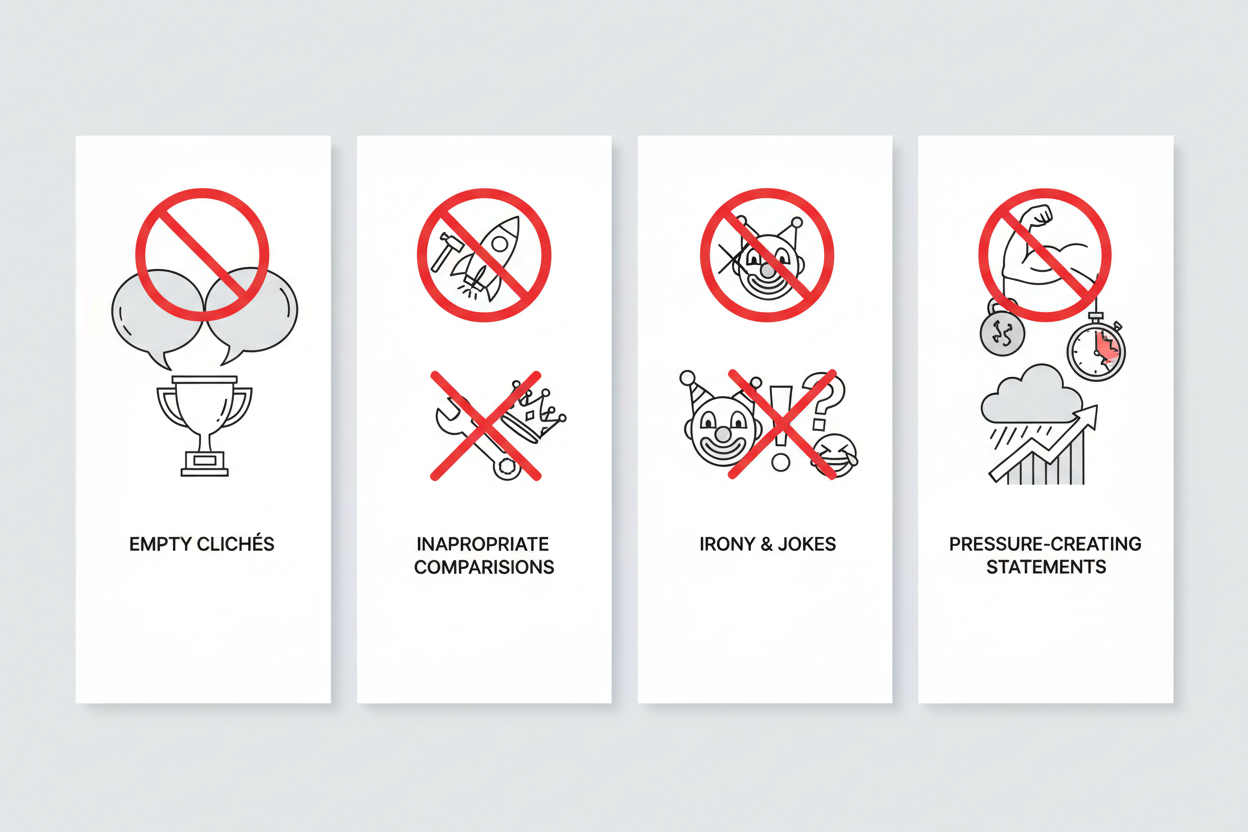 EMPTY CLICHÉS

INAPROPRIATE COMPARISIONS

IRONY & JOKES

PRESSURE-CREATING STATEMENTS